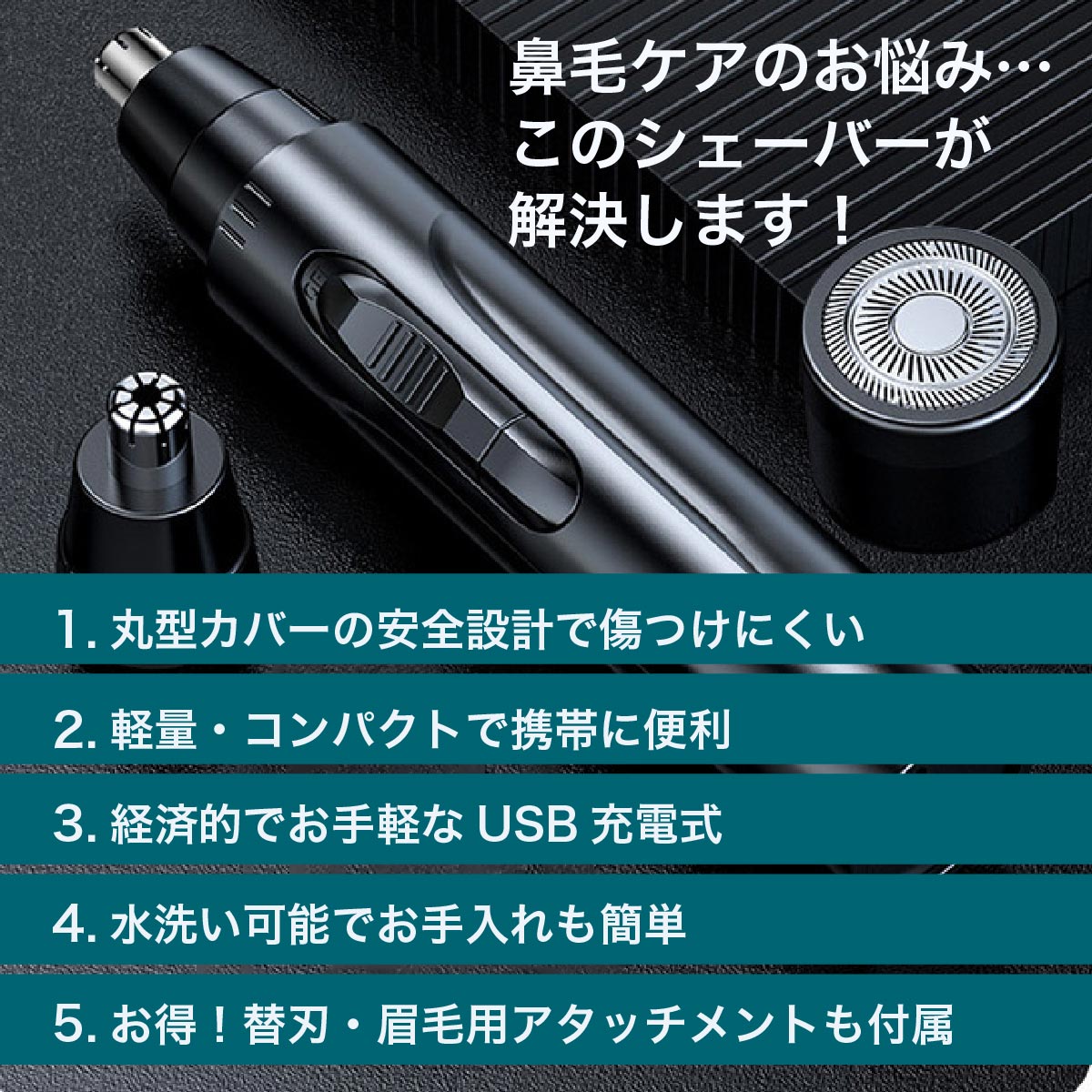 鼻毛ケアのお悩み…
このシェーバーが
解決します！

1. 丸型カバーの安全設計で傷つけにくい

2. 軽量・コンパクトで携帯に便利

3. 経済的でお手軽な USB 充電式

4. 水洗い可能でお手入れも簡単

5. お得！替刃・眉毛用アタッチメントも付属