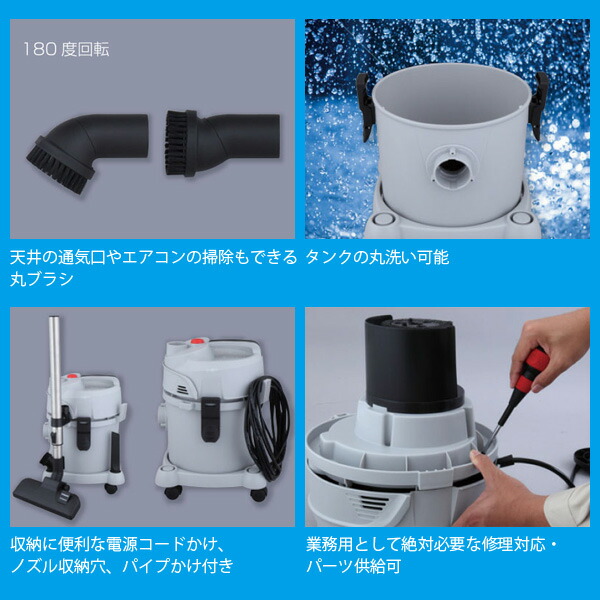 180 度回転

天井の通気口やエアコンの掃除もできる丸ブラシ

タンクの丸洗い可能

収納に便利な電源コードかけ、ノズル収納穴、パイプかけ付き

業務用として絶対必要な修理対応・パーツ供給可