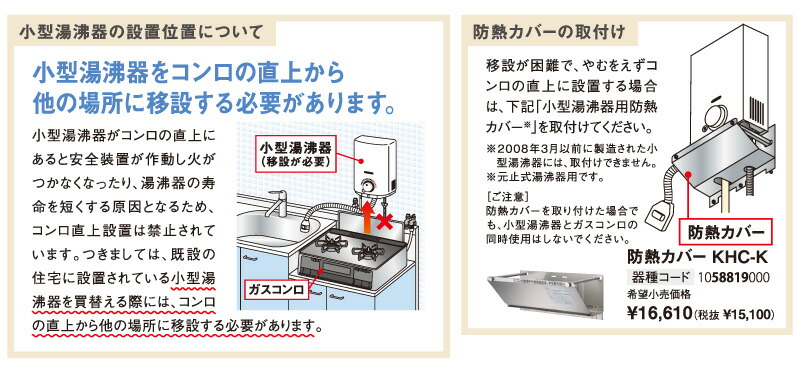 小型湯沸器の設置位置について

小型湯沸器をコンロの直上から他の場所に移設する必要があります。

小型湯沸器がコンロの直上にあると安全装置が作動し火がつかなくなったり、湯沸器の寿命を短くする原因となるため、コンロ直上設置は禁止されています。つきましては、既設の住宅に設置されている小型湯沸器を買替える際には、コンロの直上から他の場所に移設する必要があります。

小型湯沸器
（移設が必要）

ガスコンロ

防熱カバーの取付け

移設が困難で、やむをえずコンロの直上に設置する場合は、下記「小型湯沸器用防熱カバー※」を取付けてください。

※2008年3月以前に製造された小型湯沸器には、取付けできません。
※元止式湯沸器用です。

［ご注意］
防熱カバーを取り付けた場合でも、小型湯沸器とガスコンロの同時使用はしないでください。

防熱カバー

防熱カバー KHC-K
器種コード 1058819000
希望小売価格
¥16,610（税抜 ¥15,100）