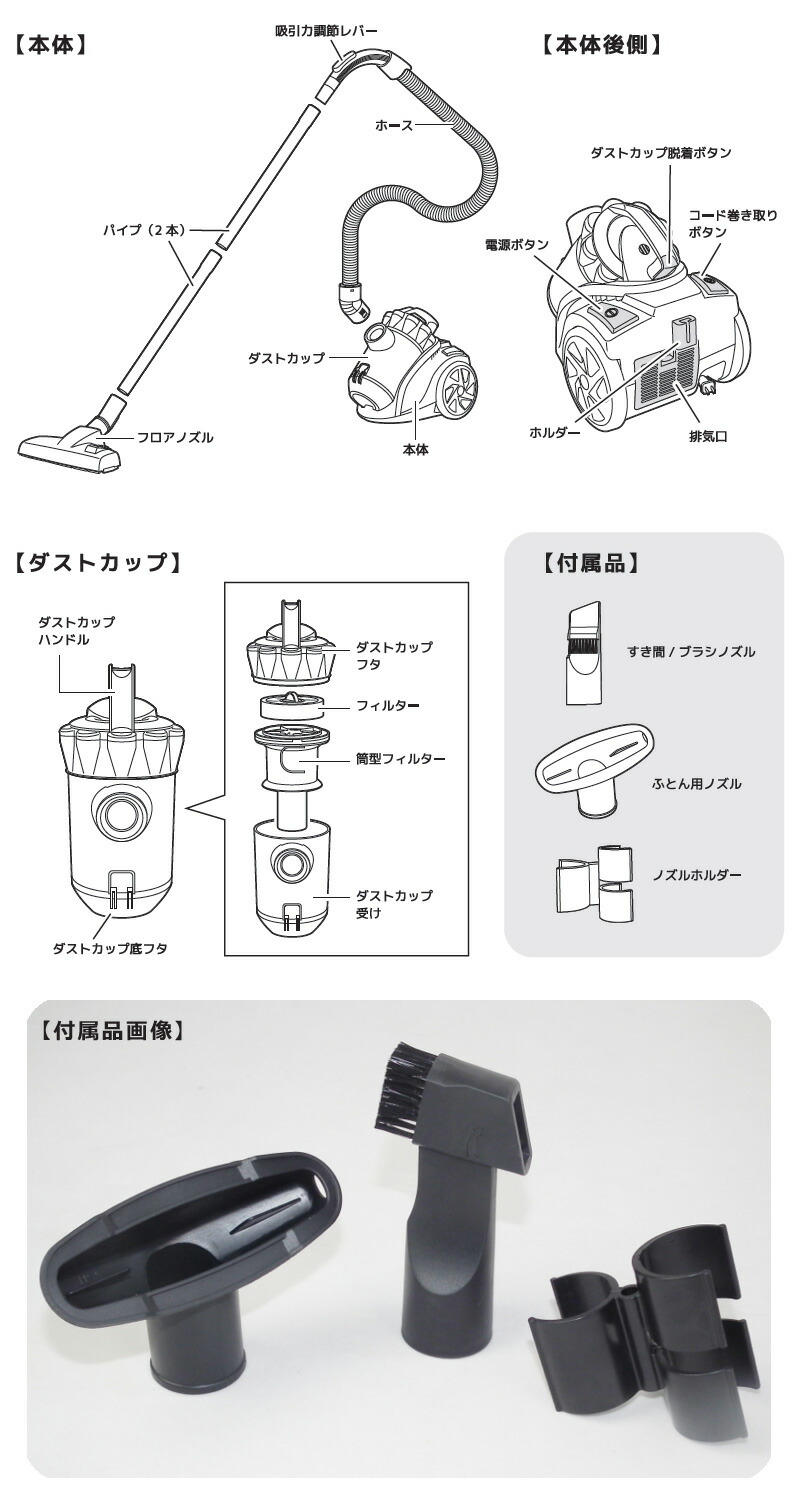 【本体】

吸引力調節レバー

ホース

パイプ（2本）

ダストカップ

フロアノズル

本体

【本体後側】

ダストカップ脱着ボタン

コード巻き取りボタン

電源ボタン

ホルダー

排気口

【ダストカップ】

ダストカップハンドル

ダストカップ底フタ

ダストカップフタ

フィルター

筒型フィルター

ダストカップ受け

【付属品】

すき間 / ブラシノズル

ふとん用ノズル

ノズルホルダー

【付属品画像】