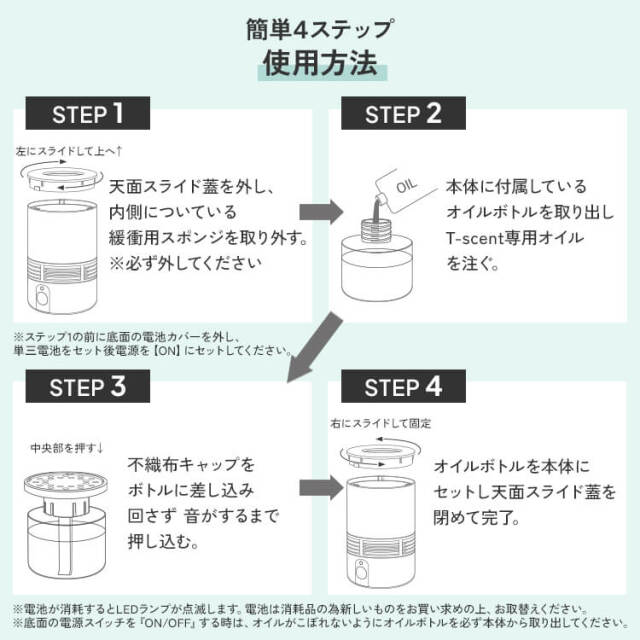 簡単4ステップ
使用方法

STEP 1

左にスライドして上へ↑

天面スライド蓋を外し、内側についている緩衝用スポンジを取り外す。
※必ず外してください

STEP 2

OIL

本体に付属しているオイルボトルを取り出しT-scent専用オイルを注ぐ。

※ステップ1の前に底面の電池カバーを外し、単三電池をセット後電源を【ON】にセットしてください。

STEP 3

中央部を押す↓

不織布キャップをボトルに差し込み回さず 音がするまで押し込む。

STEP 4

右にスライドして固定

オイルボトルを本体にセットし天面スライド蓋を閉めて完了。

※電池が消耗するとLEDランプが点滅します。電池は消耗品の為新しいものをお買い求めの上、お取替えください。
※底面の電源スイッチを『ON/OFF』する時は、オイルがこぼれないようにオイルボトルを必ず本体から取り出してください。