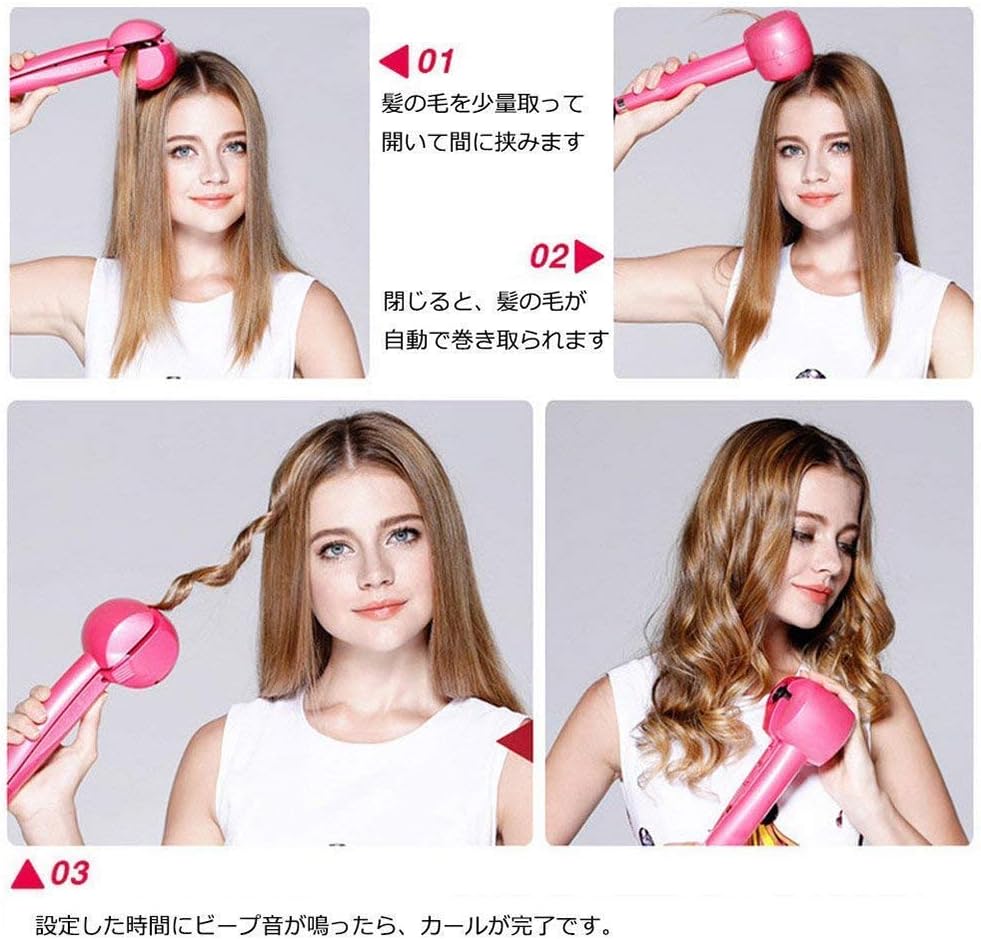 01
髪の毛を少量取って開いて間に挟みます

02
閉じると、髪の毛が自動で巻き取られます

03
設定した時間にビープ音が鳴ったら、カールが完了です。