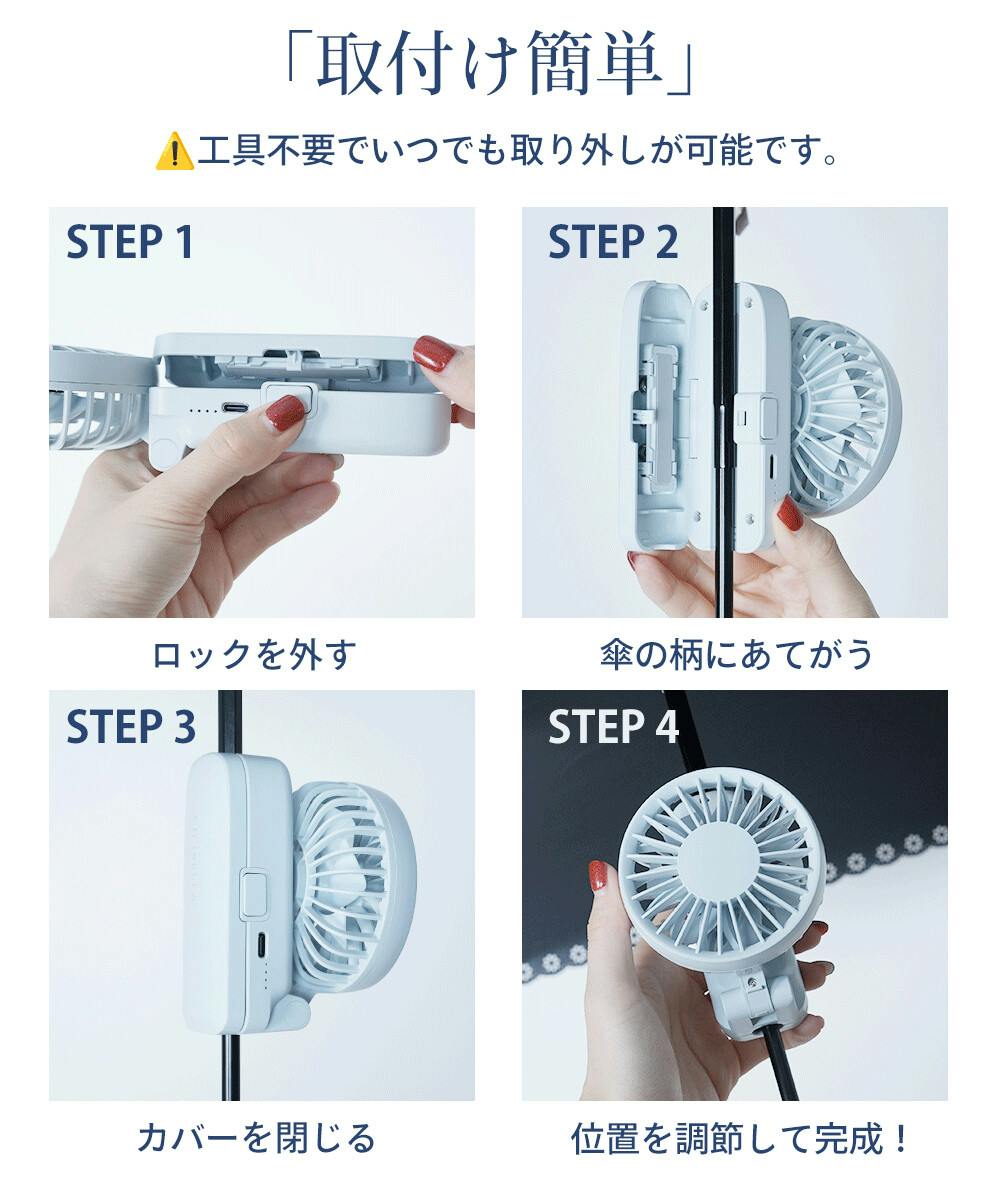 「取付け簡単」

⚠️工具不要でいつでも取り外しが可能です。

STEP 1

ロックを外す

STEP 2

傘の柄にあてがう

STEP 3

カバーを閉じる

STEP 4

位置を調節して完成！