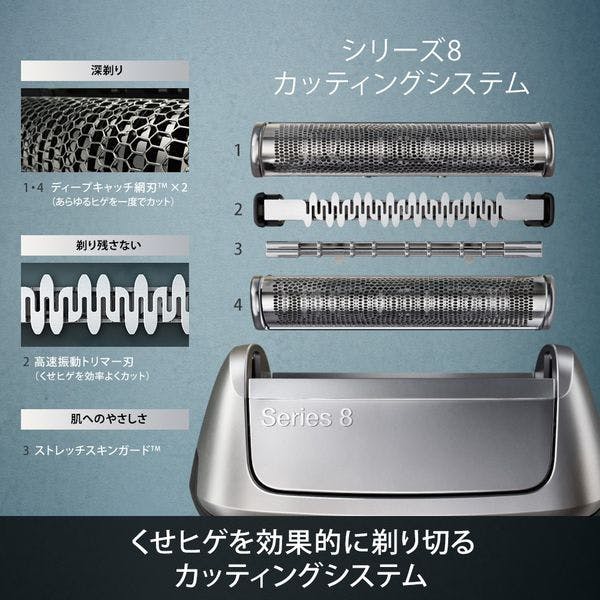 深剃り

1・4 ディープキャッチ網刃™ ×2
(あらゆるヒゲを一度でカット)

剃り残さない

2 高速振動トリマー刃
(くせヒゲを効率よくカット)

肌へのやさしさ

3 ストレッチスキンガード™

シリーズ8
カッティングシステム

1

2

3

4

Series 8

くせヒゲを効果的に剃り切る
カッティングシステム