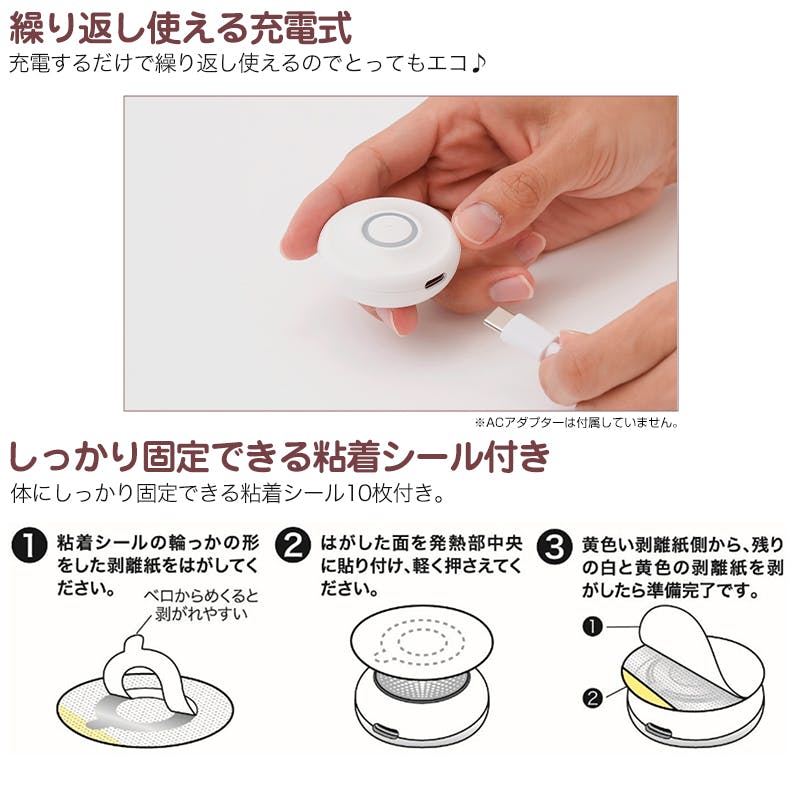 繰り返し使える充電式

充電するだけで繰り返し使えるのでとってもエコ♪

※ACアダプターは付属していません。

しっかり固定できる粘着シール付き

体にしっかり固定できる粘着シール10枚付き。

❶ 粘着シールの輪っかの形をした剥離紙をはがしてください。

ベロからめくると剥がれやすい

❷ はがした面を発熱部中央に貼り付け、軽く押さえてください。

❸ 黄色い剥離紙側から、残りの白と黄色の剥離紙を剥がしたら準備完了です。

❶

❷