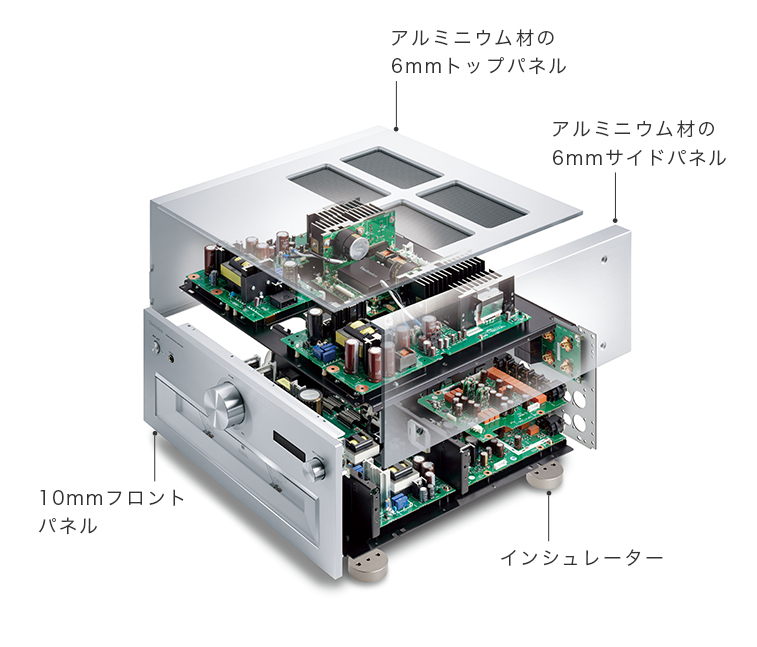 アルミニウム材の
6mmトップパネル

アルミニウム材の
6mmサイドパネル

10mmフロント
パネル

インシュレーター