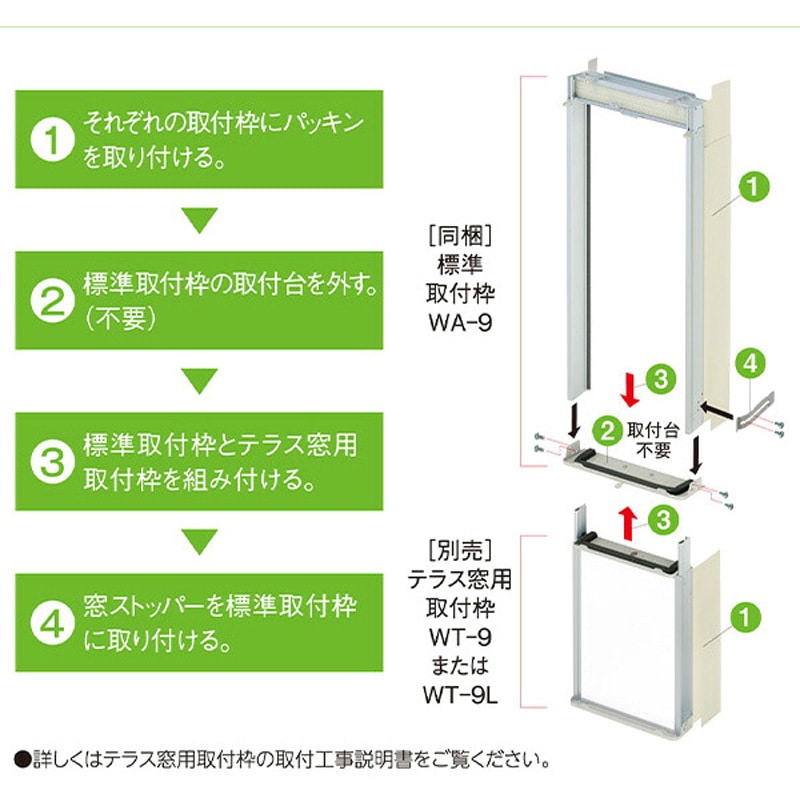 1 それぞれの取付枠にパッキンを取り付ける。

2 標準取付枠の取付台を外す。(不要)

3 標準取付枠とテラス窓用取付枠を組み付ける。

4 窓ストッパーを標準取付枠に取り付ける。

[同梱]
標準
取付枠
WA-9

1

4

3

2 取付台不要

3

[別売]
テラス窓用
取付枠
WT-9
または
WT-9L

1

●詳しくはテラス窓用取付枠の取付工事説明書をご覧ください。