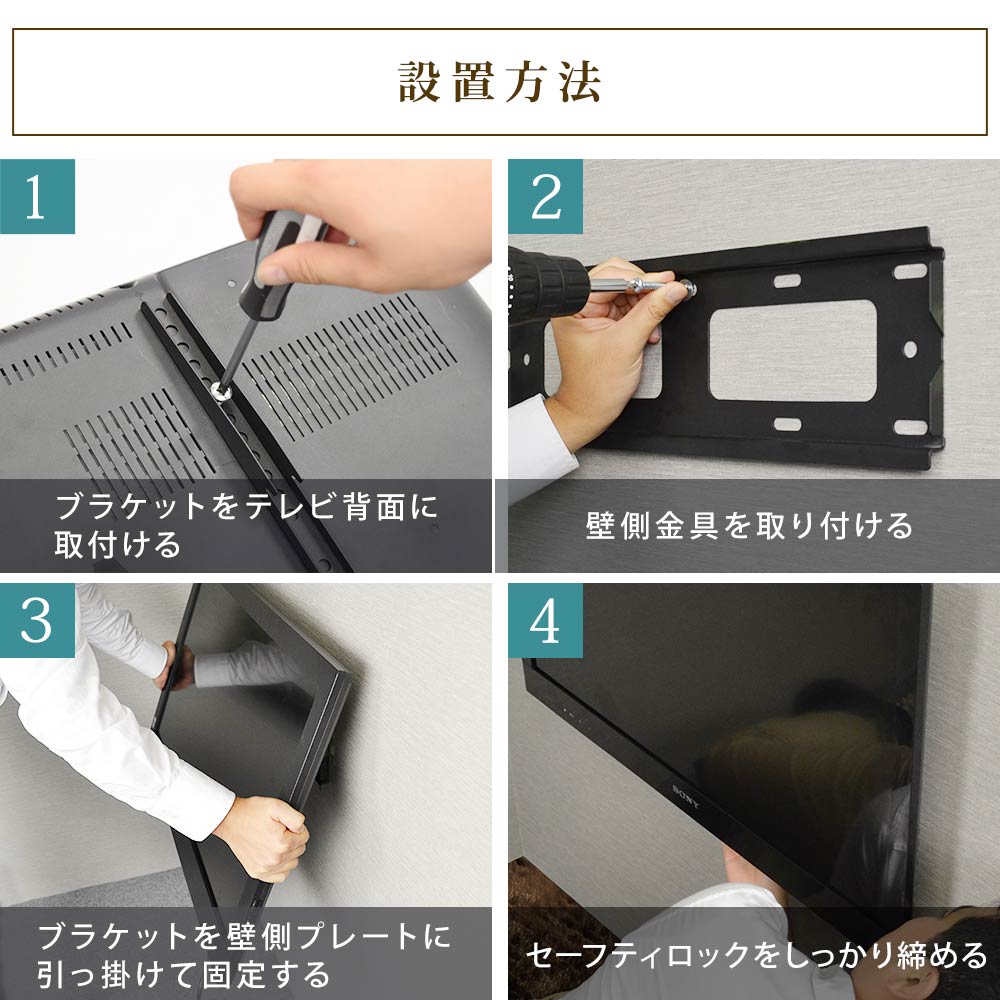 設置方法

1

ブラケットをテレビ背面に取付ける

2

壁側金具を取り付ける

3

ブラケットを壁側プレートに引っ掛けて固定する

4

SONY

セーフティロックをしっかり締める