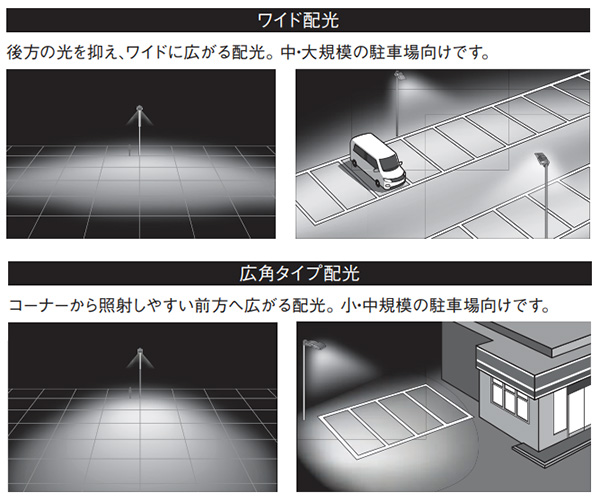 ワイド配光

後方の光を抑え、ワイドに広がる配光。中・大規模の駐車場向けです。

広角タイプ配光

コーナーから照射しやすい前方へ広がる配光。小・中規模の駐車場向けです。