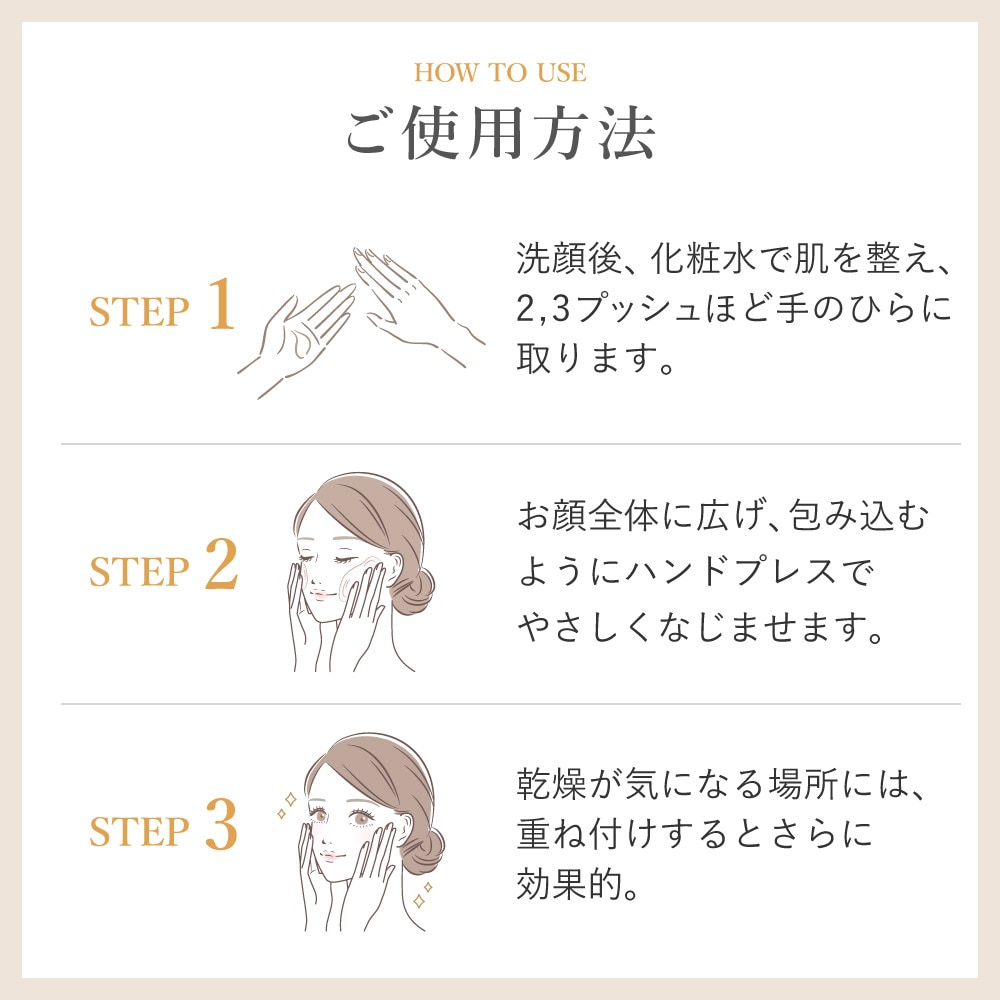 HOW TO USE
ご使用方法

STEP 1
洗顔後、化粧水で肌を整え、2,3プッシュほど手のひらに取ります。

STEP 2
お顔全体に広げ、包み込むようにハンドプレスでやさしくなじませます。

STEP 3
乾燥が気になる場所には、重ね付けするとさらに効果的。