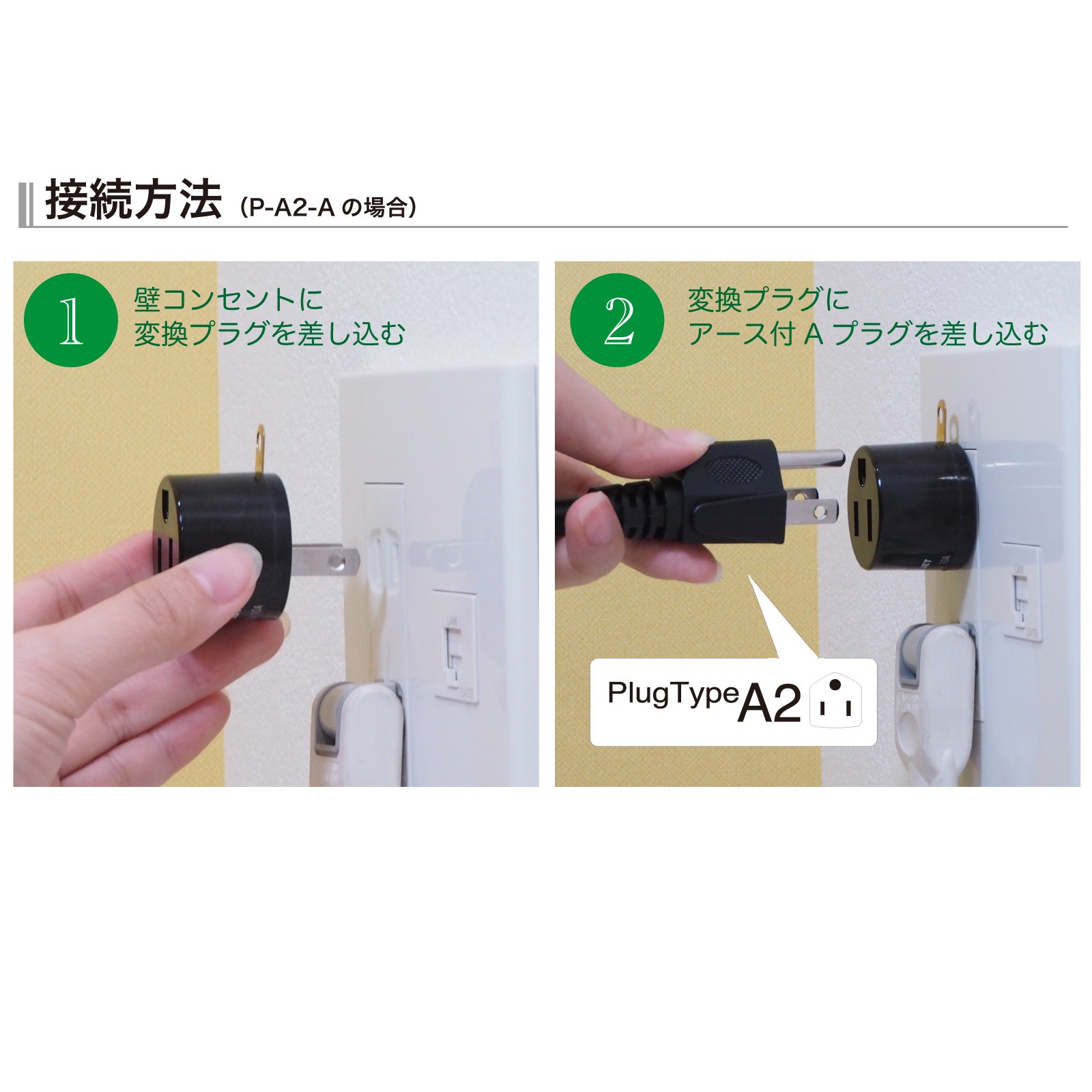 接続方法（P-A2-A の場合）

1
壁コンセントに
変換プラグを差し込む

2
変換プラグに
アース付 A プラグを差し込む

PlugType A2