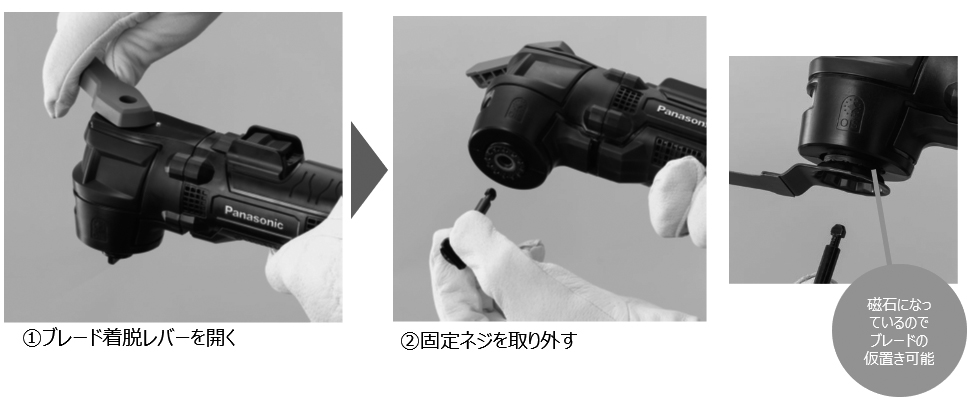 Panasonic

①ブレード着脱レバーを開く

Panasonic

②固定ネジを取り外す

磁石になっているのでブレードの仮置き可能