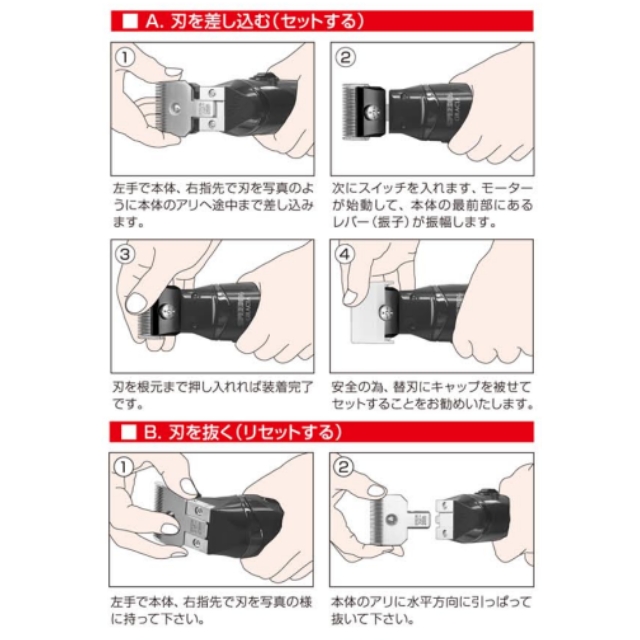 ■ A. 刃を差し込む（セットする）

①

左手で本体、右指先で刃を写真のように本体のアリへ途中まで差し込みます。

②

次にスイッチを入れます、モーターが始動して、本体の最前部にあるレバー（振子）が振幅します。

③

刃を根元まで押し入れれば装着完了です。

④

安全の為、替刃にキャップを被せてセットすることをお勧めいたします。

■ B. 刃を抜く（リセットする）

①

左手で本体、右指先で刃を写真の様に持って下さい。

②

本体のアリに水平方向に引っぱって抜いて下さい。