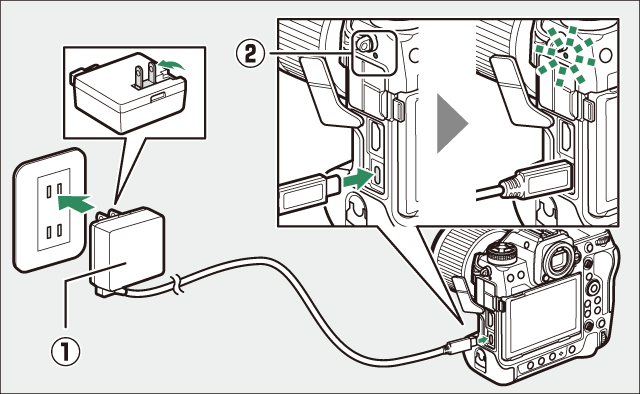 ②

①