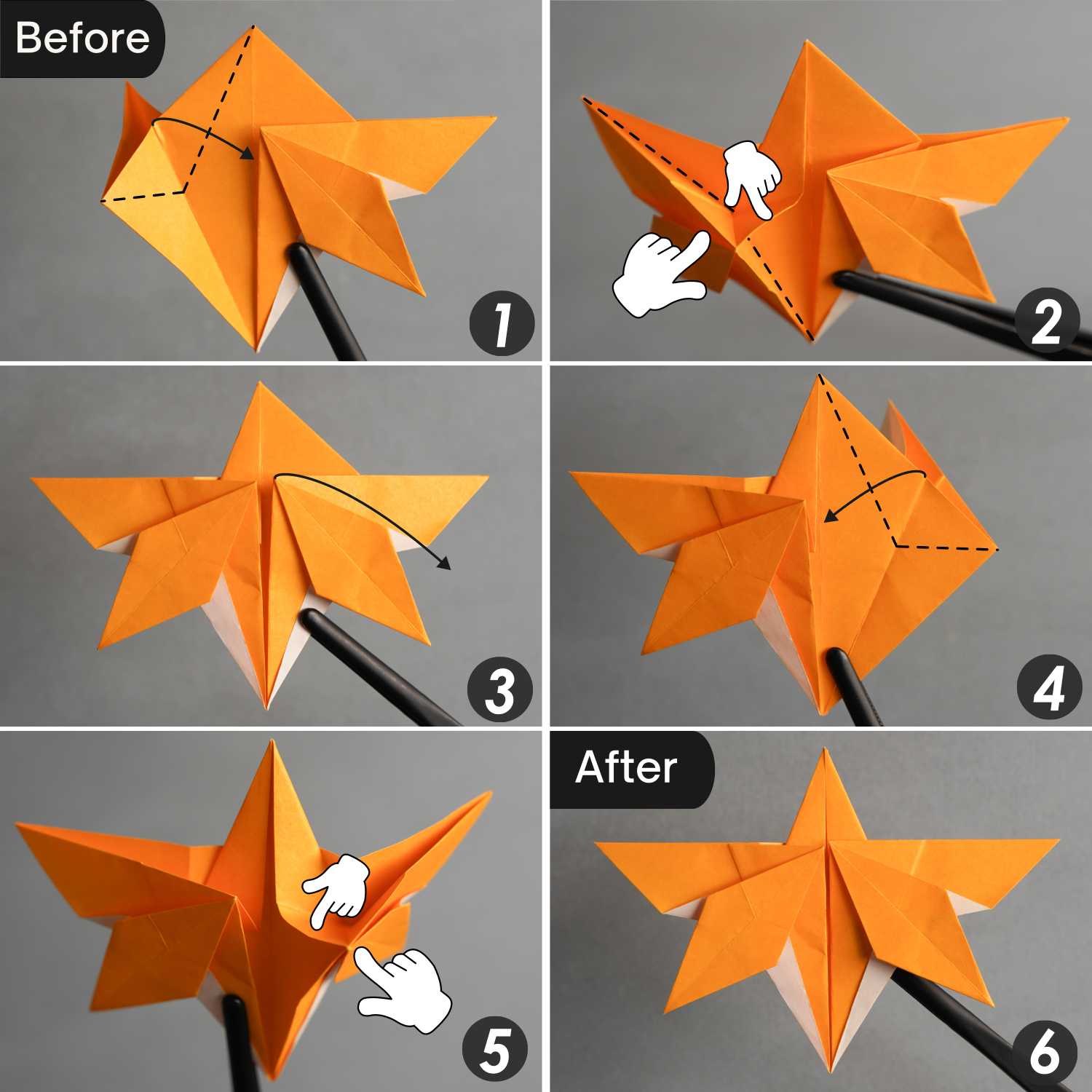 Before

1

2

3

4

5

After

6