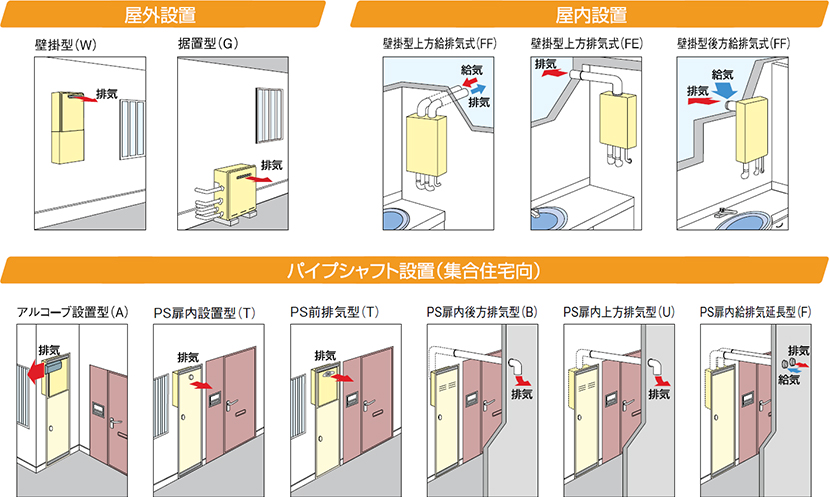 屋外設置

壁掛型(W)

排気

据置型(G)

排気

屋内設置

壁掛型上方給排気式(FF)

給気
排気

壁掛型上方排気式(FE)

排気

壁掛型後方給排気式(FF)

給気
排気

パイプシャフト設置(集合住宅向)

アルコーブ設置型(A)

排気

PS扉内設置型(T)

排気

PS前排気型(T)

排気

PS扉内後方排気型(B)

排気

PS扉内上方排気型(U)

排気

PS扉内給排気延長型(F)

排気
給気