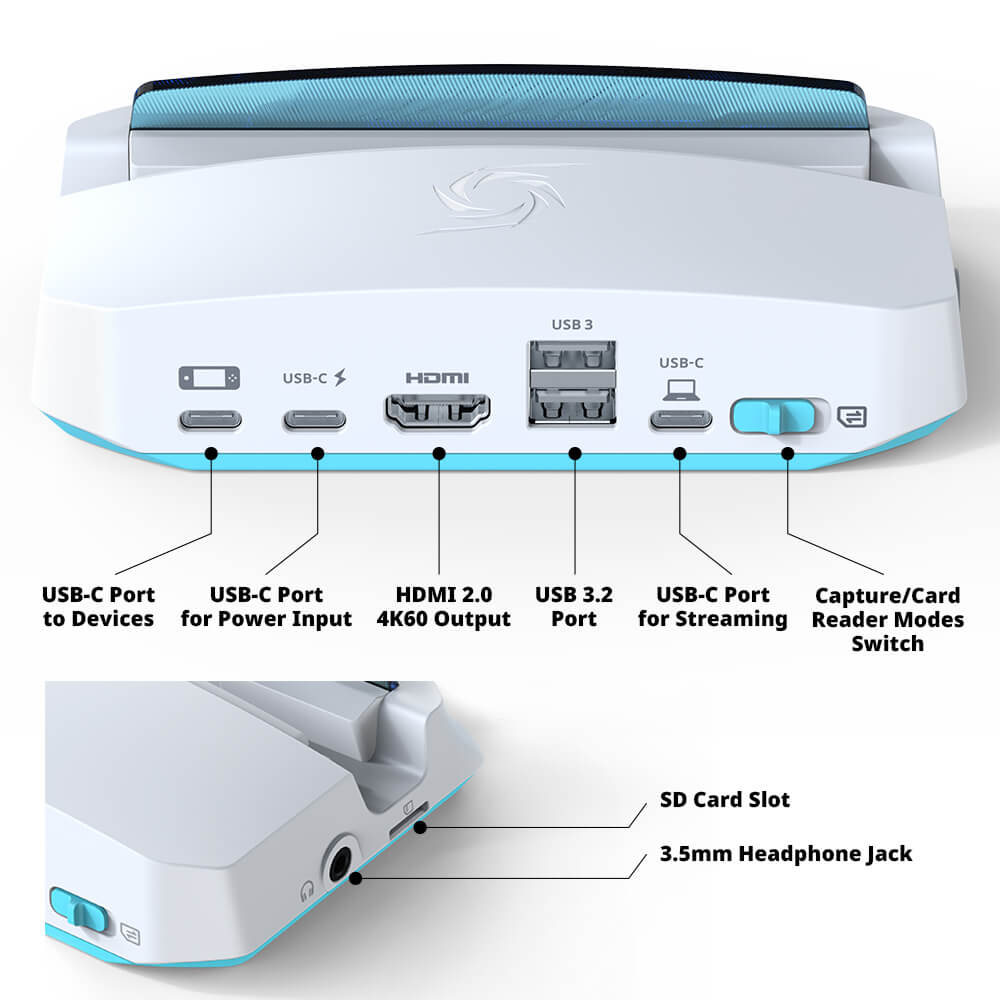 USB-C

HDMI

USB 3

USB-C

USB-C Port to Devices

USB-C Port for Power Input

HDMI 2.0 4K60 Output

USB 3.2 Port

USB-C Port for Streaming

Capture/Card Reader Modes Switch

SD Card Slot

3.5mm Headphone Jack