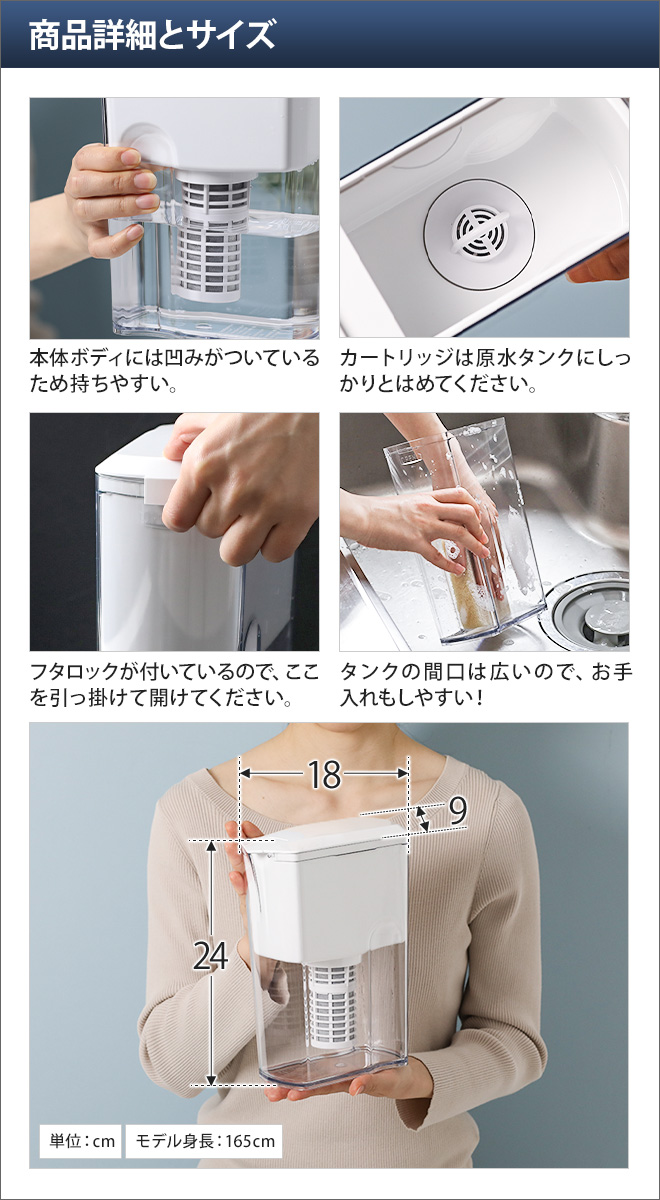 商品詳細とサイズ

本体ボディには凹みがついているため持ちやすい。

カートリッジは原水タンクにしっかりとはめてください。

フタロックが付いているので、ここを引っ掛けて開けてください。

タンクの間口は広いので、お手入れもしやすい！

18

9

24

単位：cm

モデル身長：165cm