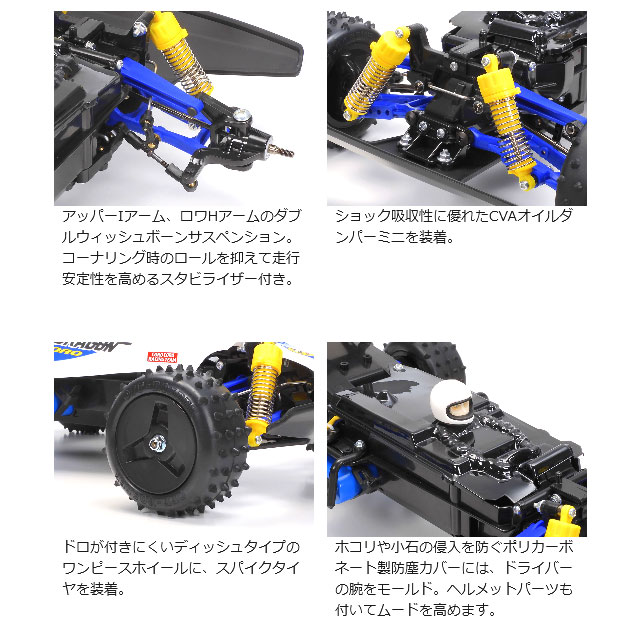 アッパーIアーム、ロワHアームのダブルウィッシュボーンサスペンション。コーナリング時のロールを抑えて走行安定性を高めるスタビライザー付き。

ショック吸収性に優れたCVAオイルダンパーミニを装着。

ドロが付きにくいディッシュタイプのワンピースホイールに、スパイクタイヤを装着。

ホコリや小石の侵入を防ぐポリカーボネート製防塵カバーには、ドライバーの腕をモールド。ヘルメットパーツも付いてムードを高めます。