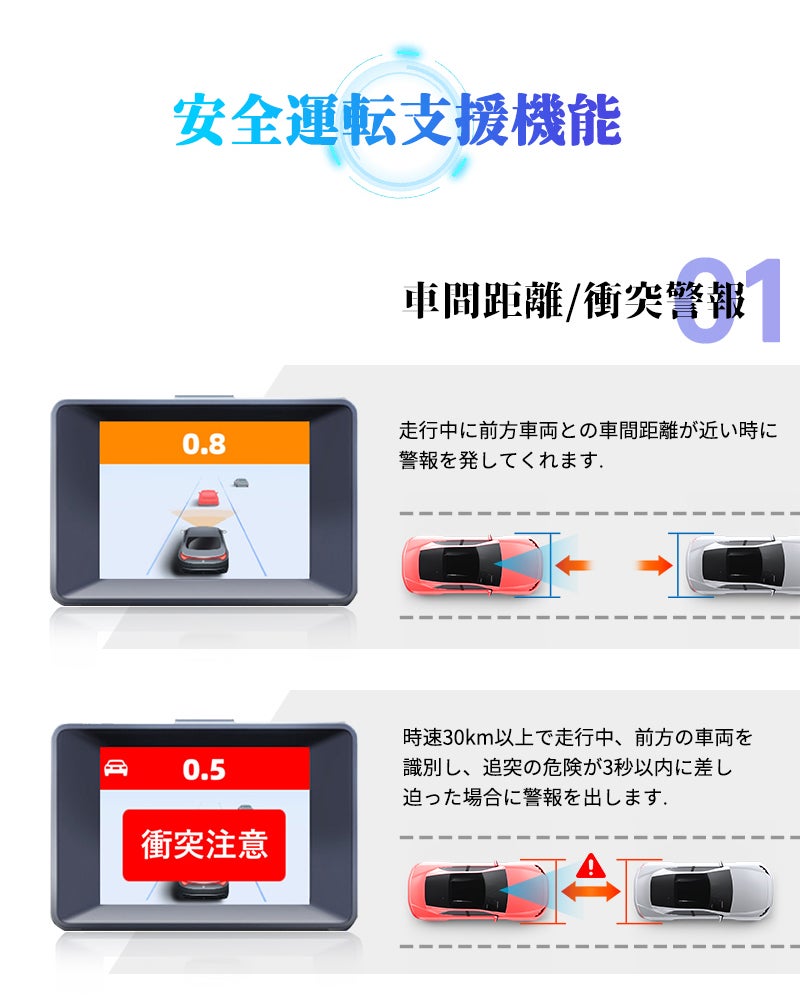 安全運転支援機能

車間距離/衝突警報 01

0.8

走行中に前方車両との車間距離が近い時に警報を発してくれます.

0.5

衝突注意

時速30km以上で走行中、前方の車両を識別し、追突の危険が3秒以内に差し迫った場合に警報を出します.