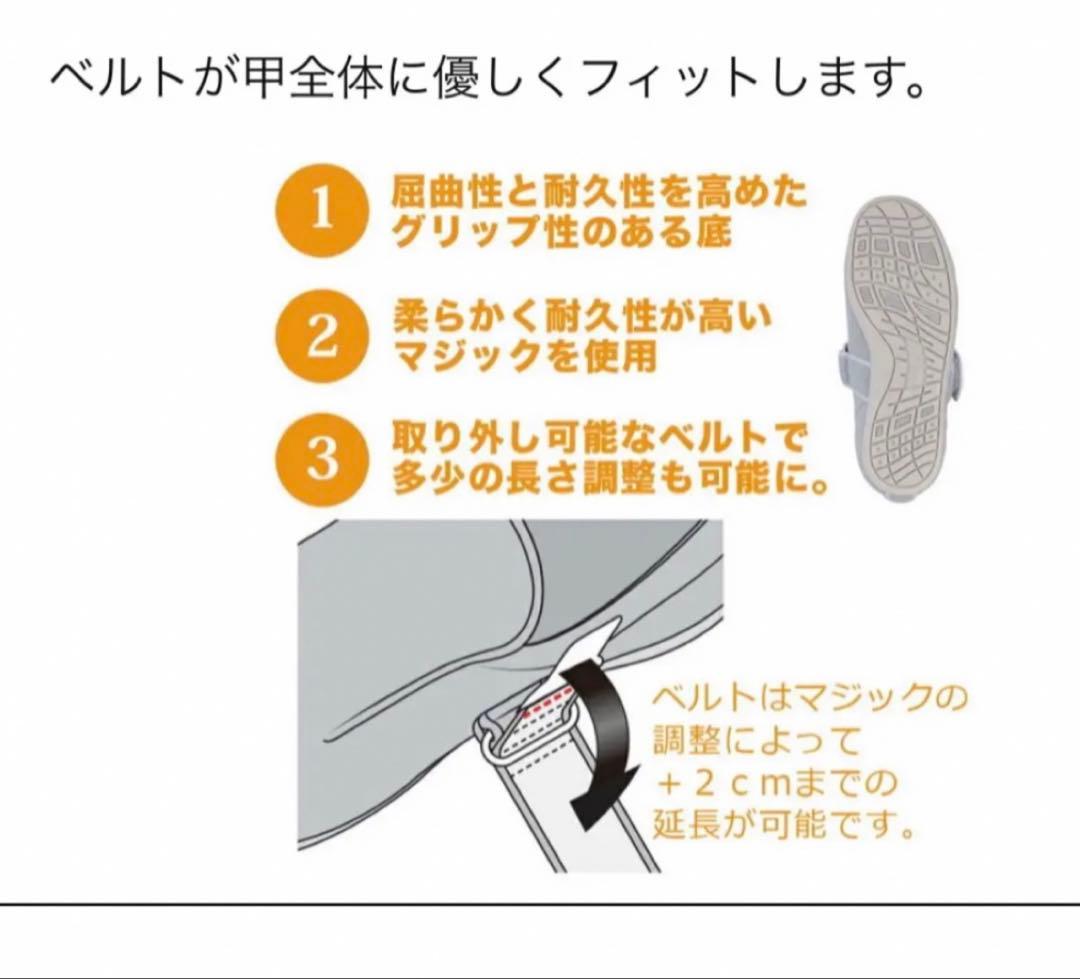 ベルトが甲全体に優しくフィットします。

1 屈曲性と耐久性を高めたグリップ性のある底

2 柔らかく耐久性が高いマジックを使用

3 取り外し可能なベルトで多少の長さ調整も可能に。

ベルトはマジックの調整によって＋２ｃｍまでの延長が可能です。