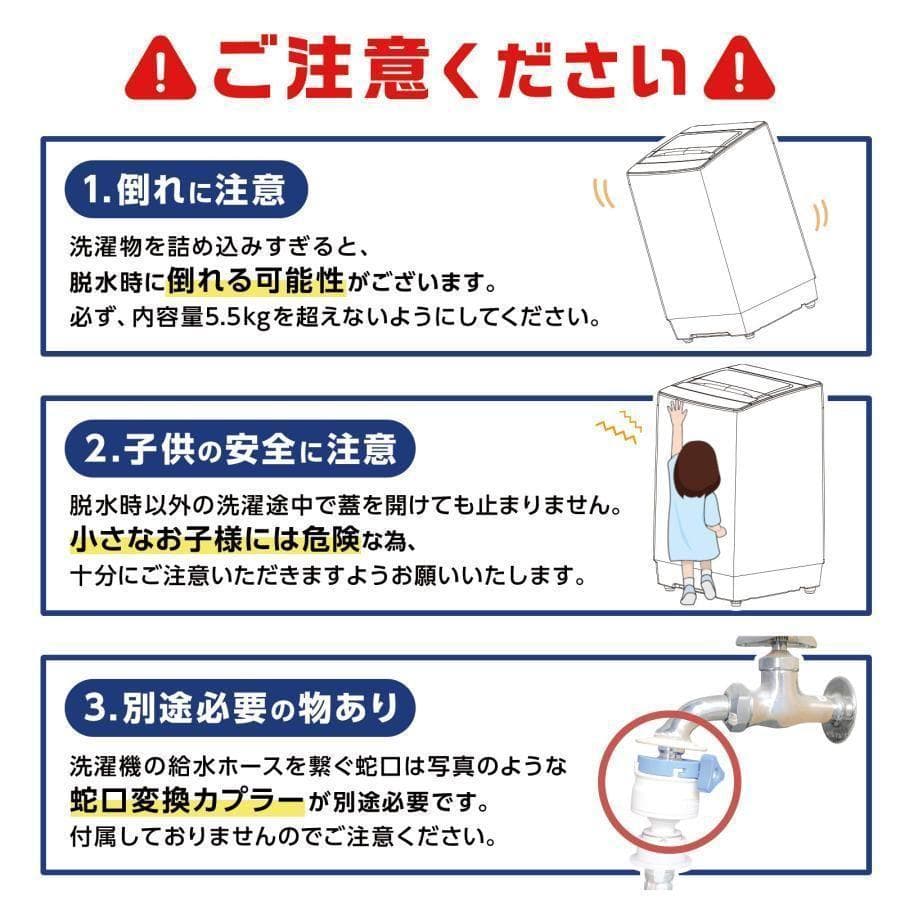 ご注意ください

1.倒れに注意

洗濯物を詰め込みすぎると、
脱水時に倒れる可能性がございます。
必ず、内容量5.5kgを超えないようにしてください。

2.子供の安全に注意

脱水時以外の洗濯途中で蓋を開けても止まりません。
小さなお子様には危険な為、
十分にご注意いただきますようお願いいたします。

3.別途必要の物あり

洗濯機の給水ホースを繋ぐ蛇口は写真のような
蛇口変換カプラーが別途必要です。
付属しておりませんのでご注意ください。