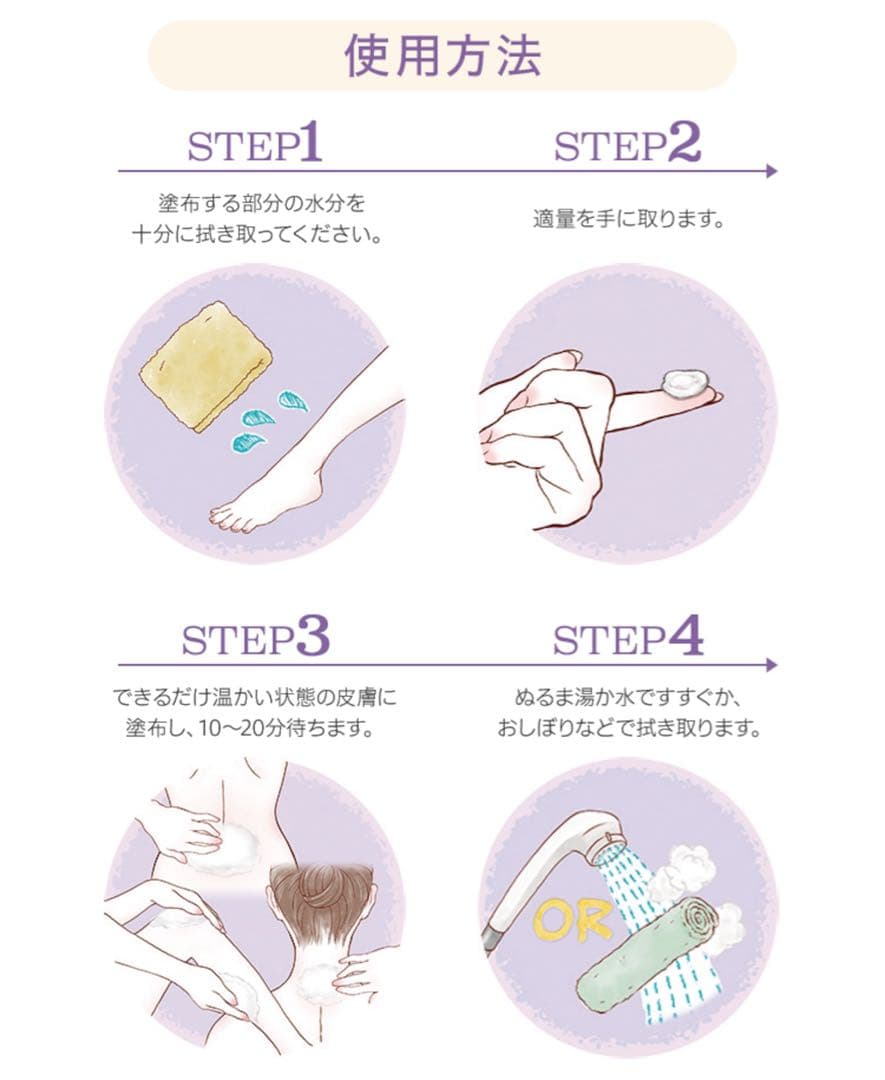 使用方法

STEP1

塗布する部分の水分を十分に拭き取ってください。

STEP2

適量を手に取ります。

STEP3

できるだけ温かい状態の皮膚に塗布し、10〜20分待ちます。

STEP4

ぬるま湯か水ですすぐか、おしぼりなどで拭き取ります。

OR