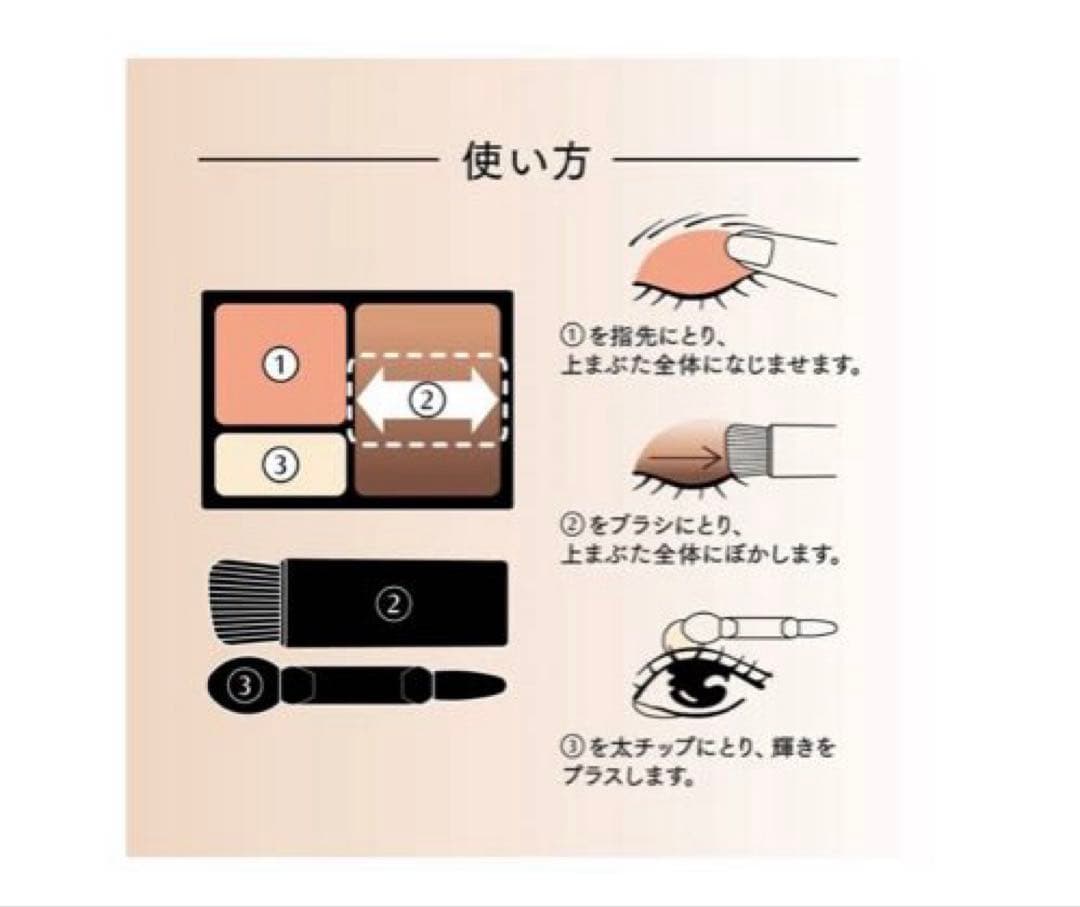 使い方

①

②

③

②

③

①を指先にとり、上まぶた全体になじませます。

②をブラシにとり、上まぶた全体にぼかします。

③を太チップにとり、輝きをプラスします。