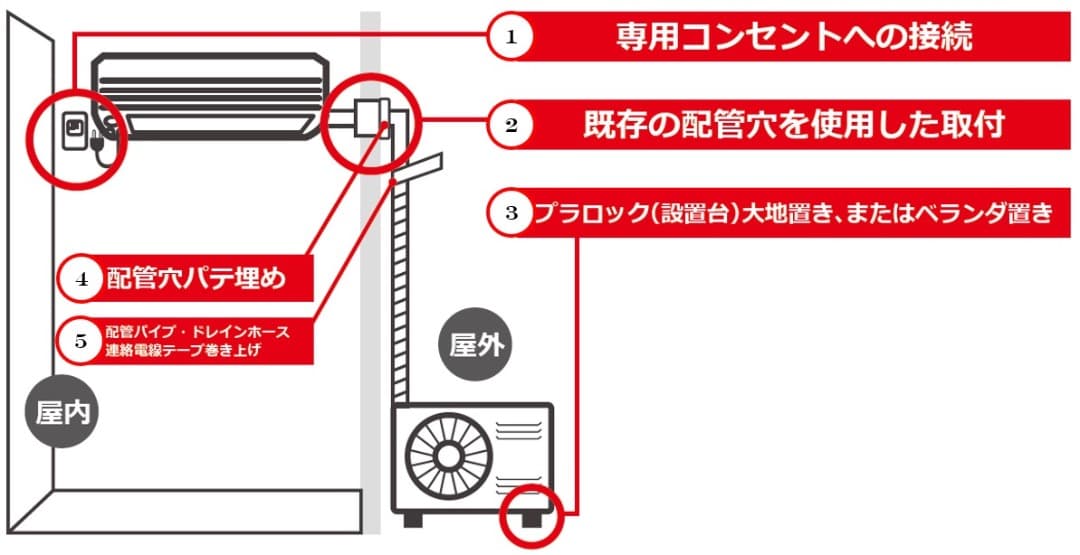 1 専用コンセントへの接続

2 既存の配管穴を使用した取付

3 プラロック(設置台)大地置き、またはベランダ置き

4 配管穴パテ埋め

5 配管パイプ・ドレインホース 連絡電線テープ巻き上げ

屋外

屋内